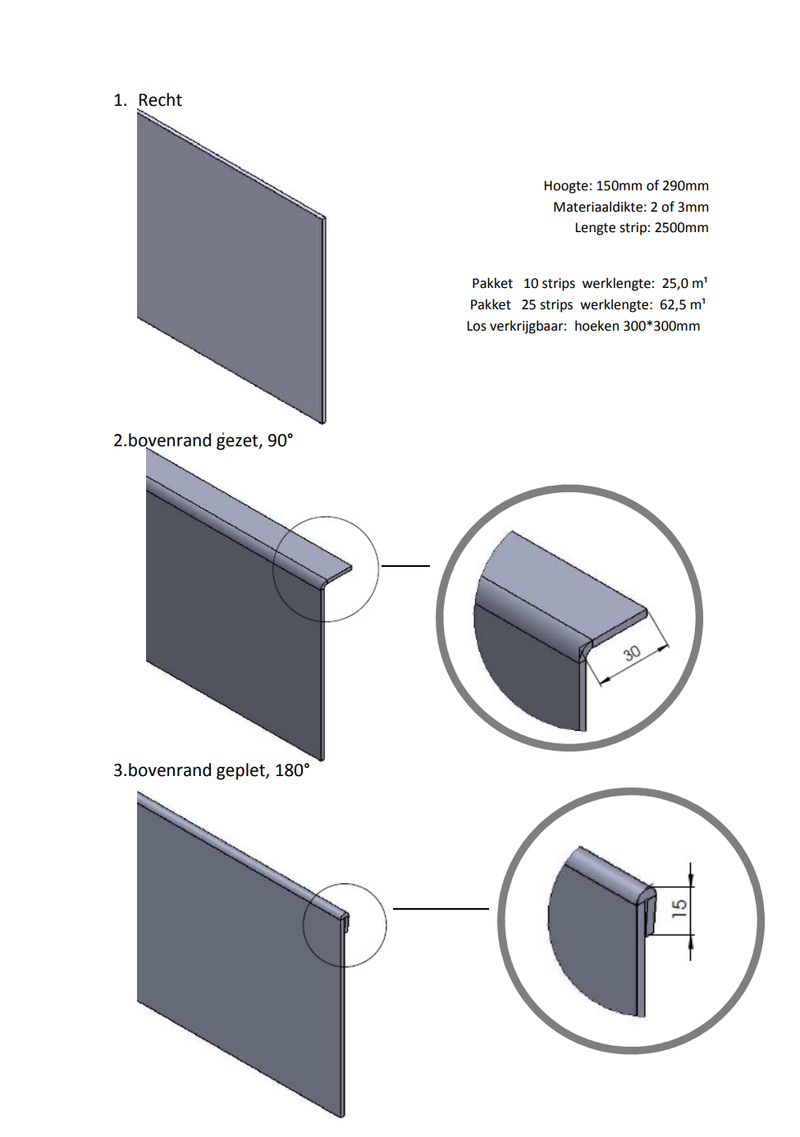 1. Recht

Hoogte: 150mm of 290mm
Materiaaldikte: 2 of 3mm
Lengte strip: 2500mm

Pakket 10 strips werklengte: 25,0 m¹
Pakket 25 strips werklengte: 62,5 m¹
Los verkrijgbaar: hoeken 300*300mm

2.bovenrand gezet, 90°

30

3.bovenrand geplet, 180°

15